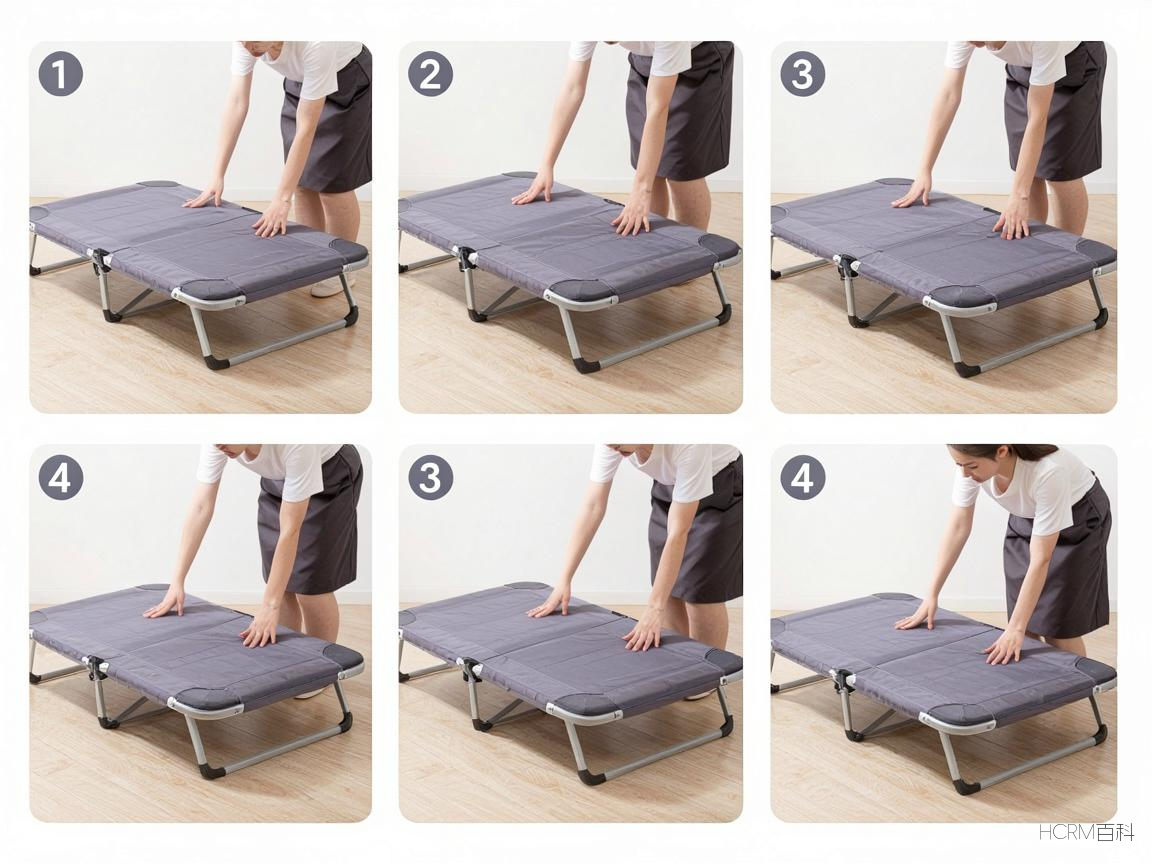 1

2

3

4

3

4

HCRM百科