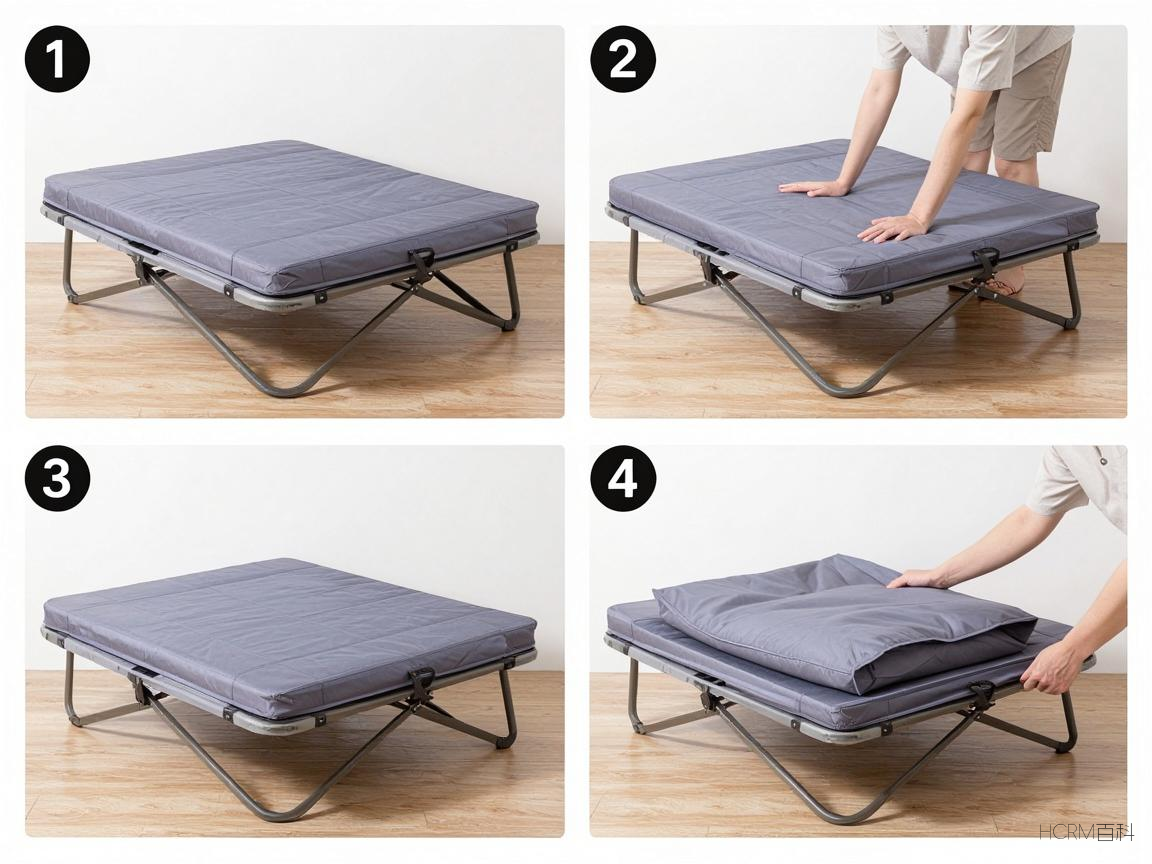 1

2

3

4

HCRM百科